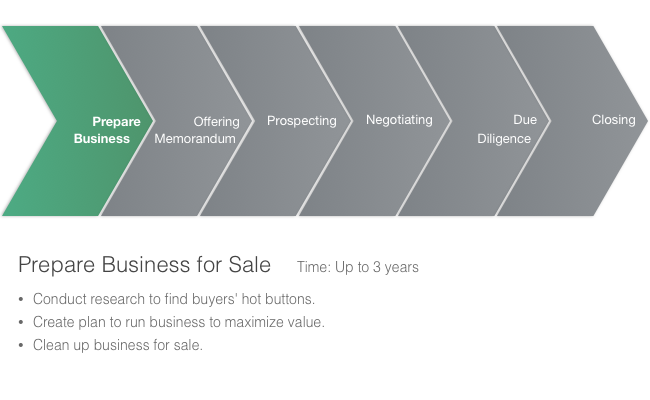 Prepare Business

Offering Memorandum

Prospecting

Negotiating

Due Diligence

Closing

Prepare Business for Sale Time: Up to 3 years

• Conduct research to find buyers' hot buttons.
• Create plan to run business to maximize value.
• Clean up business for sale.